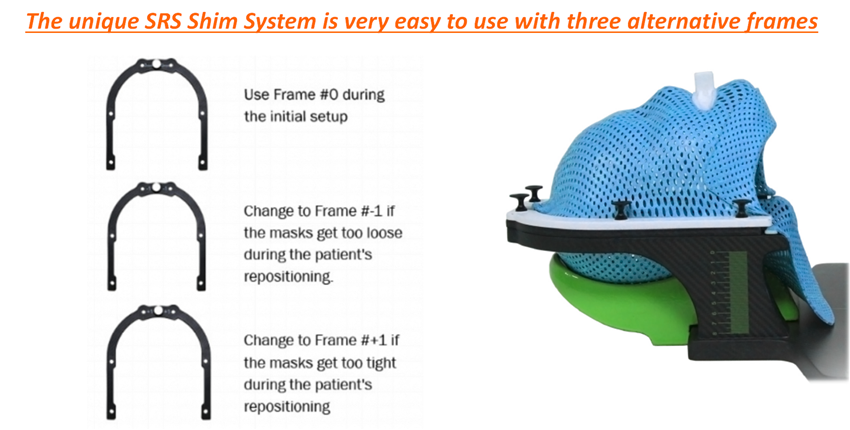 The unique SRS Shim System is very easy to use with three alternative frames

Use Frame #0 during the initial setup

Change to Frame #-1 if the masks get too loose during the patient's repositioning.

Change to Frame #+1 if the masks get too tight during the patient's repositioning