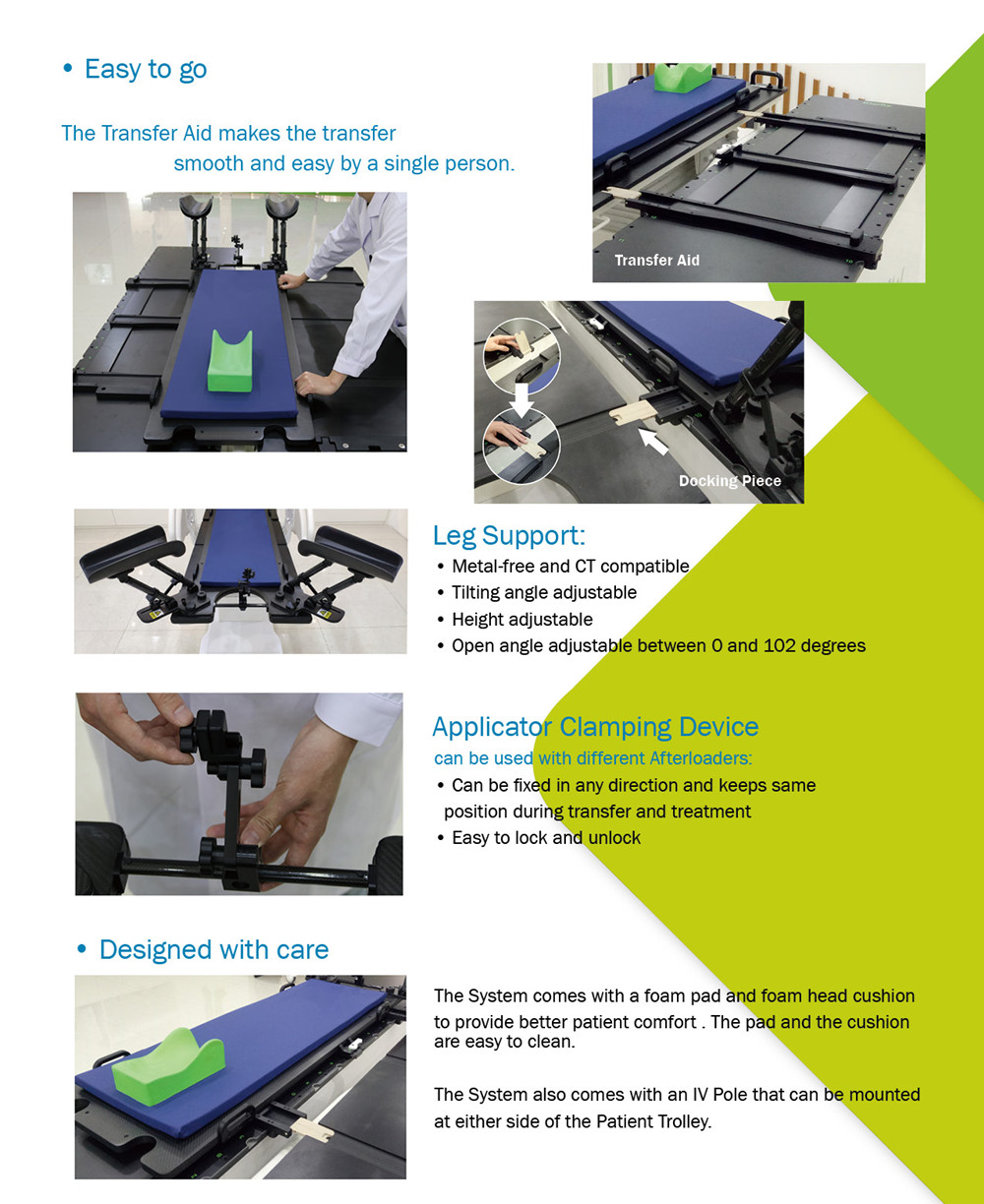 • Easy to go

The Transfer Aid makes the transfer smooth and easy by a single person.

Transfer Aid

Docking Piece

Leg Support:
• Metal-free and CT compatible
• Tilting angle adjustable
• Height adjustable
• Open angle adjustable between 0 and 102 degrees

Applicator Clamping Device
can be used with different Afterloaders:
• Can be fixed in any direction and keeps same position during transfer and treatment
• Easy to lock and unlock

• Designed with care

The System comes with a foam pad and foam head cushion to provide better patient comfort . The pad and the cushion are easy to clean.

The System also comes with an IV Pole that can be mounted at either side of the Patient Trolley.